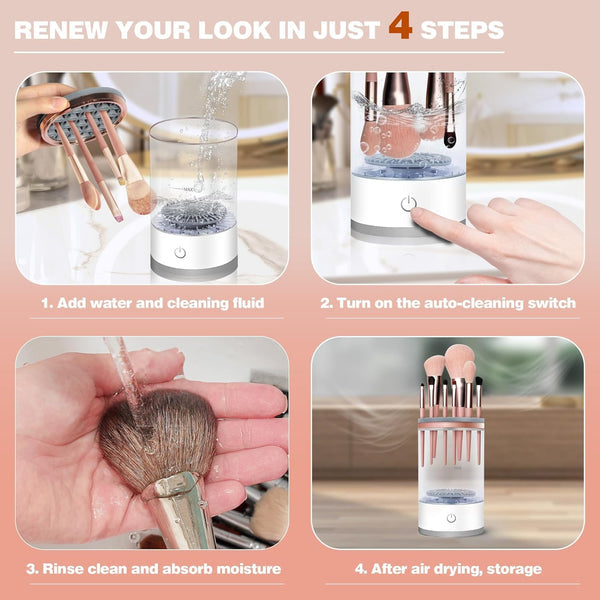 RENEW YOUR LOOK IN JUST 4 STEPS

1. Add water and cleaning fluid

2. Turn on the auto-cleaning switch

3. Rinse clean and absorb moisture

4. After air drying, storage